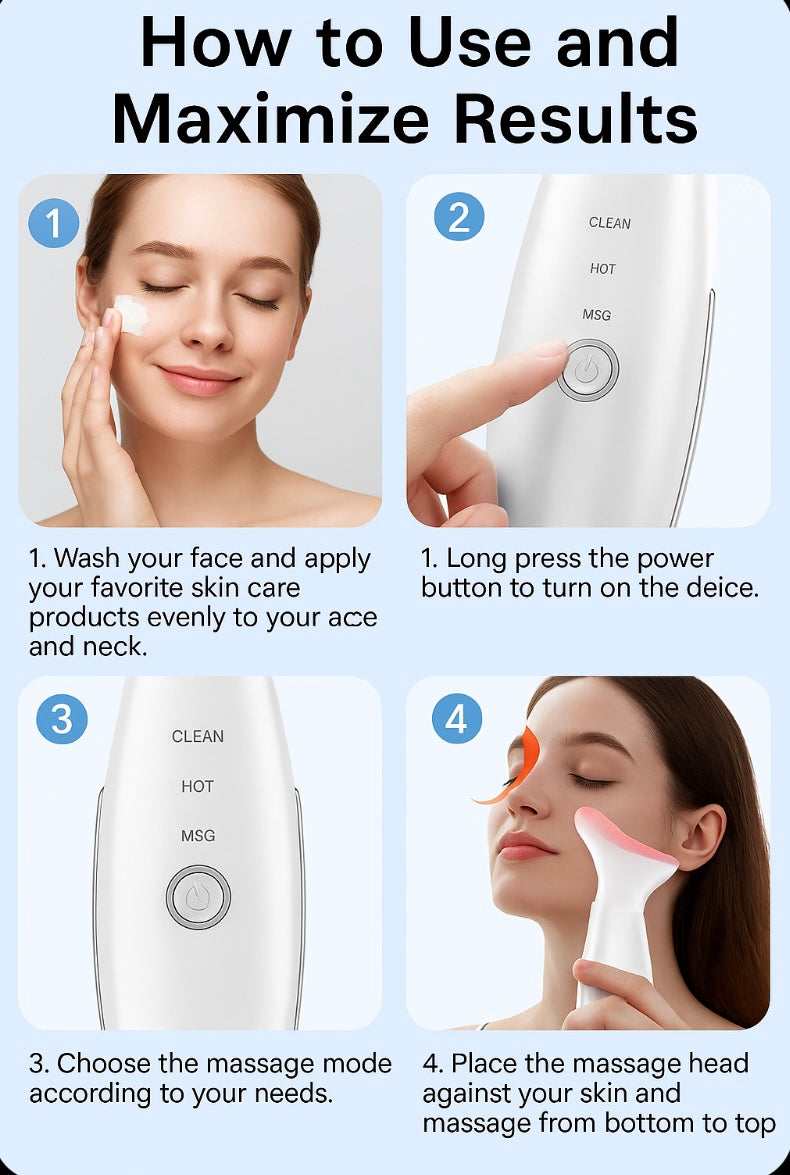 How to Use and Maximize Results

1

1. Wash your face and apply your favorite skin care products evenly to your ace and neck.

2

CLEAN
HOT
MSG

1. Long press the power button to turn on the deice.

3

CLEAN
HOT
MSG

3. Choose the massage mode according to your needs.

4

4. Place the massage head against your skin and massage from bottom to top